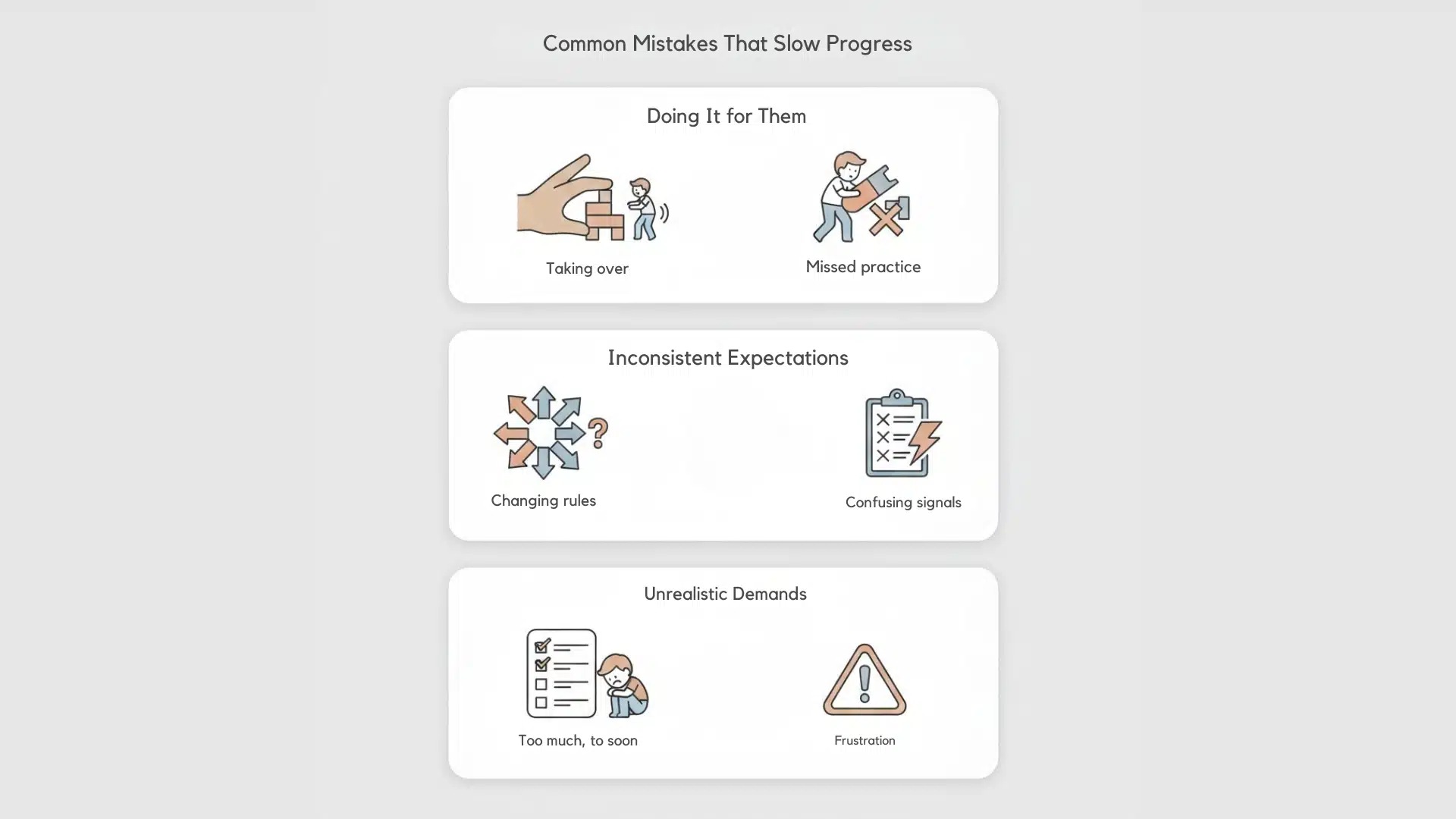 Common Mistakes That Slow Progress

Doing It for Them

Taking over

Missed practice

Inconsistent Expectations

Changing rules

Confusing signals

Unrealistic Demands

Too much, to soon

Frustration