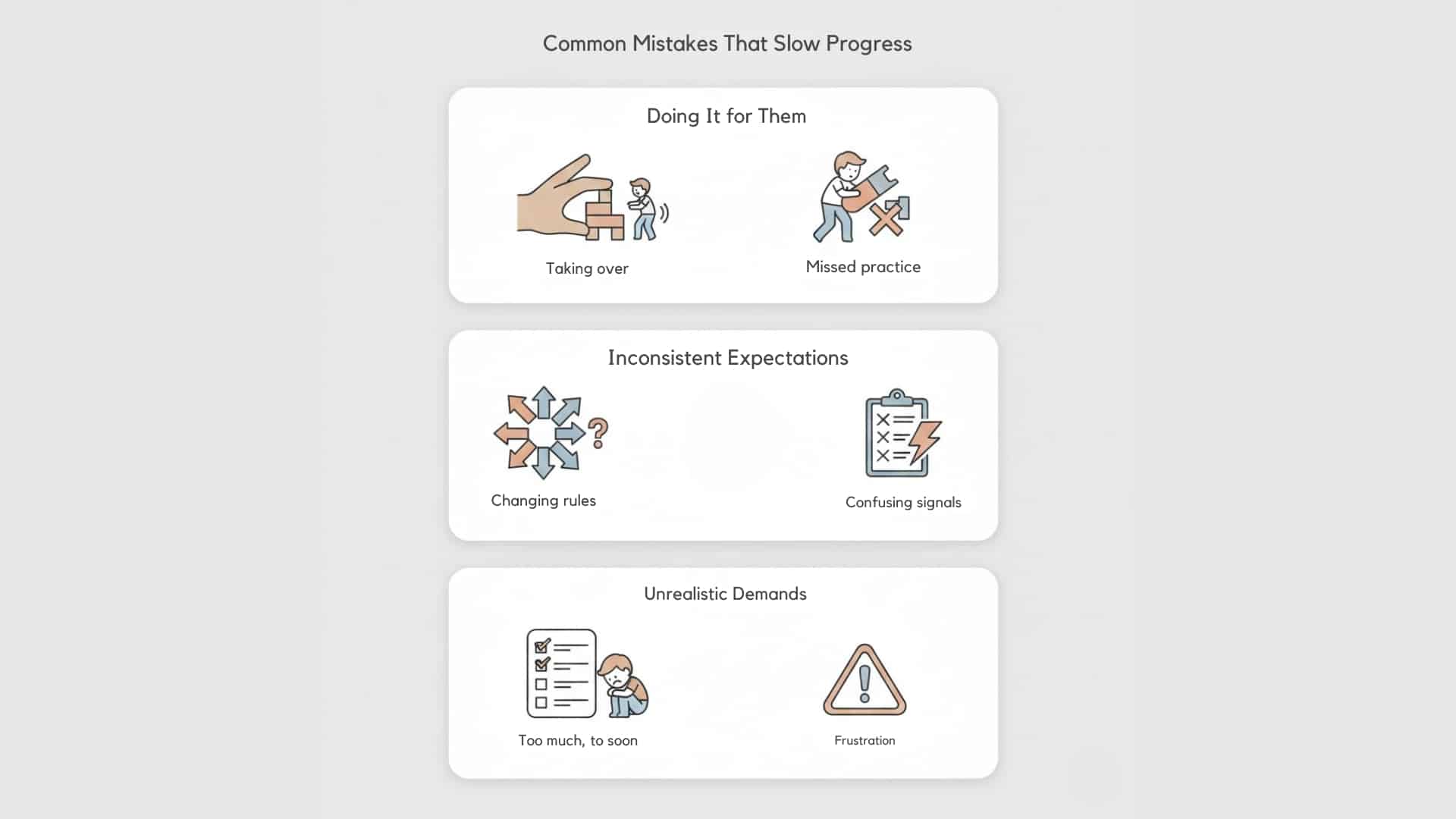 Common Mistakes That Slow Progress

Doing It for Them

Taking over

Missed practice

Inconsistent Expectations

Changing rules

Confusing signals

Unrealistic Demands

Too much, to soon

Frustration