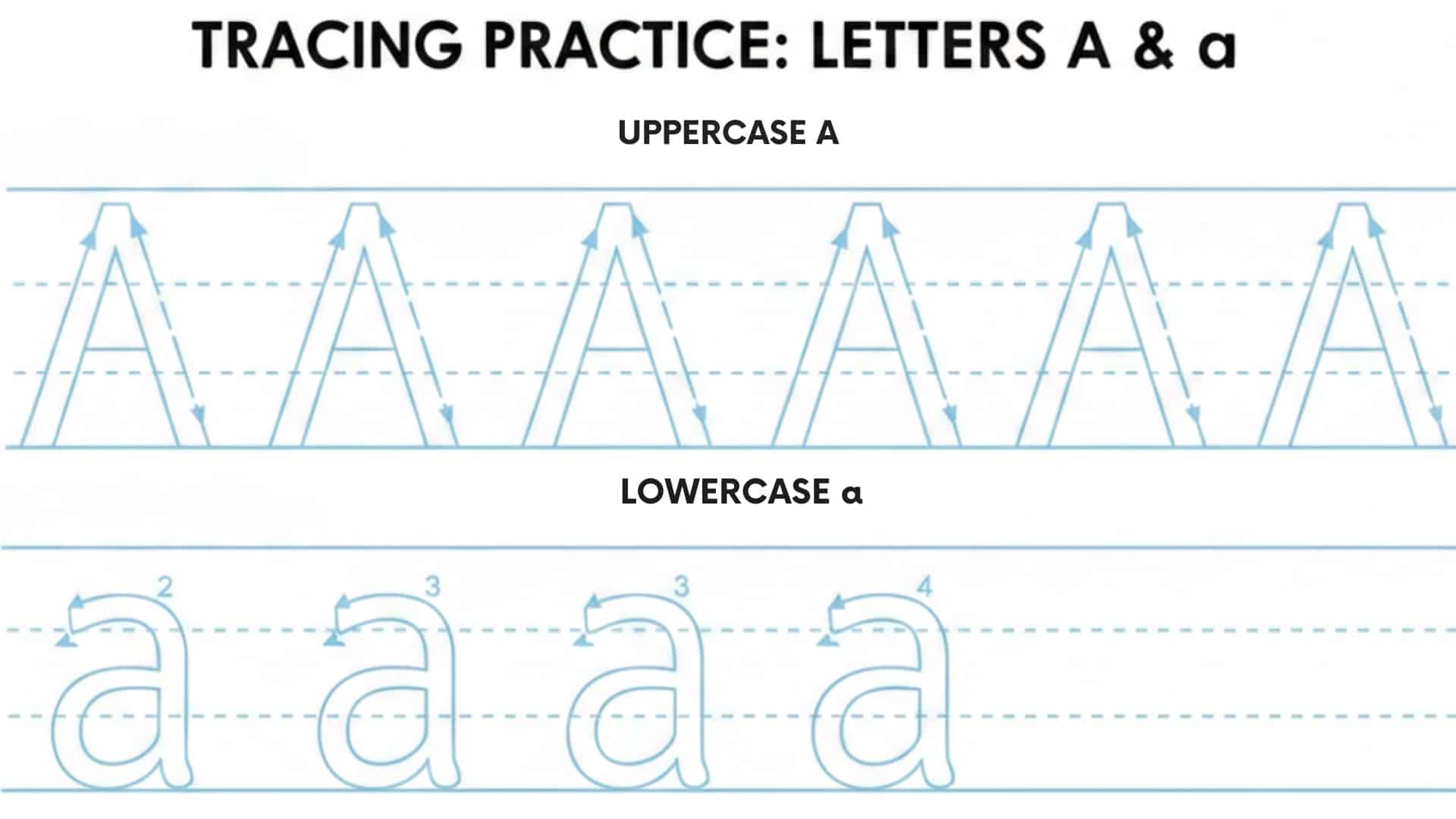 TRACING PRACTICE: LETTERS A & a

UPPERCASE A

A A A A A A

LOWERCASE a

2 3 3 4

a a a a